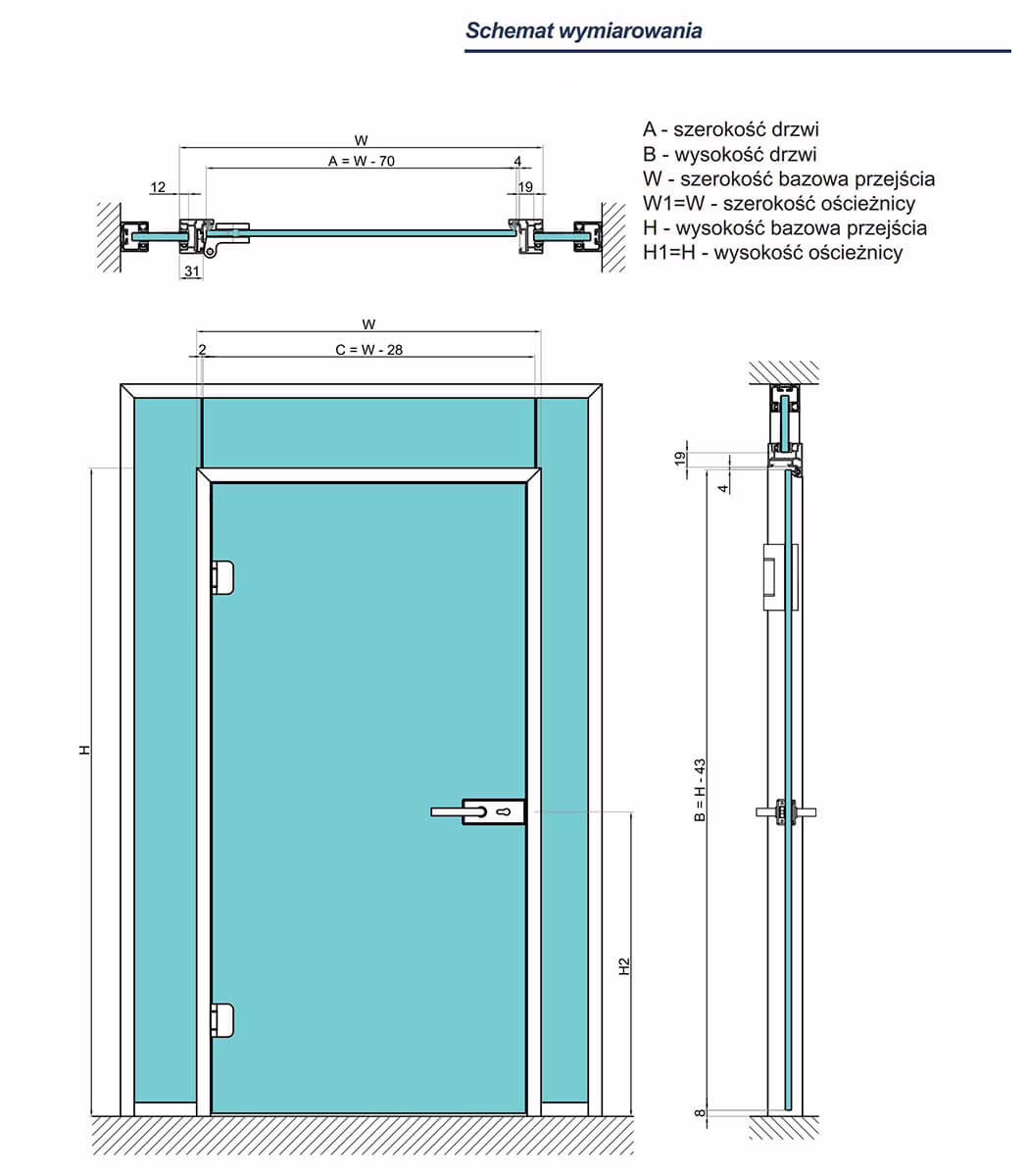 Schemat wymiarowania

W
A = W - 70
4
12
19
31

A - szerokość drzwi
B - wysokość drzwi
W - szerokość bazowa przejścia
W1=W - szerokość ościeżnicy
H - wysokość bazowa przejścia
H1=H - wysokość ościeżnicy

W
2
C = W - 28

H

H2

19
4

B = H - 43

8